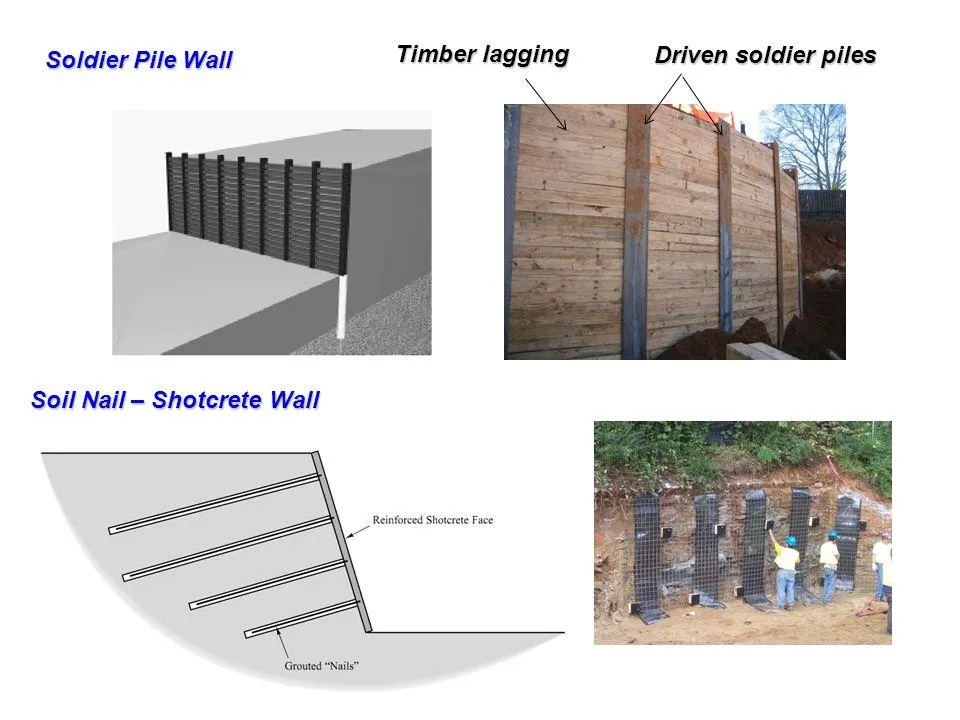 Soldier Pile Wall

Timber lagging

Driven soldier piles

Soil Nail – Shotcrete Wall

Reinforced Shotcrete Face

Grouted "Nails"